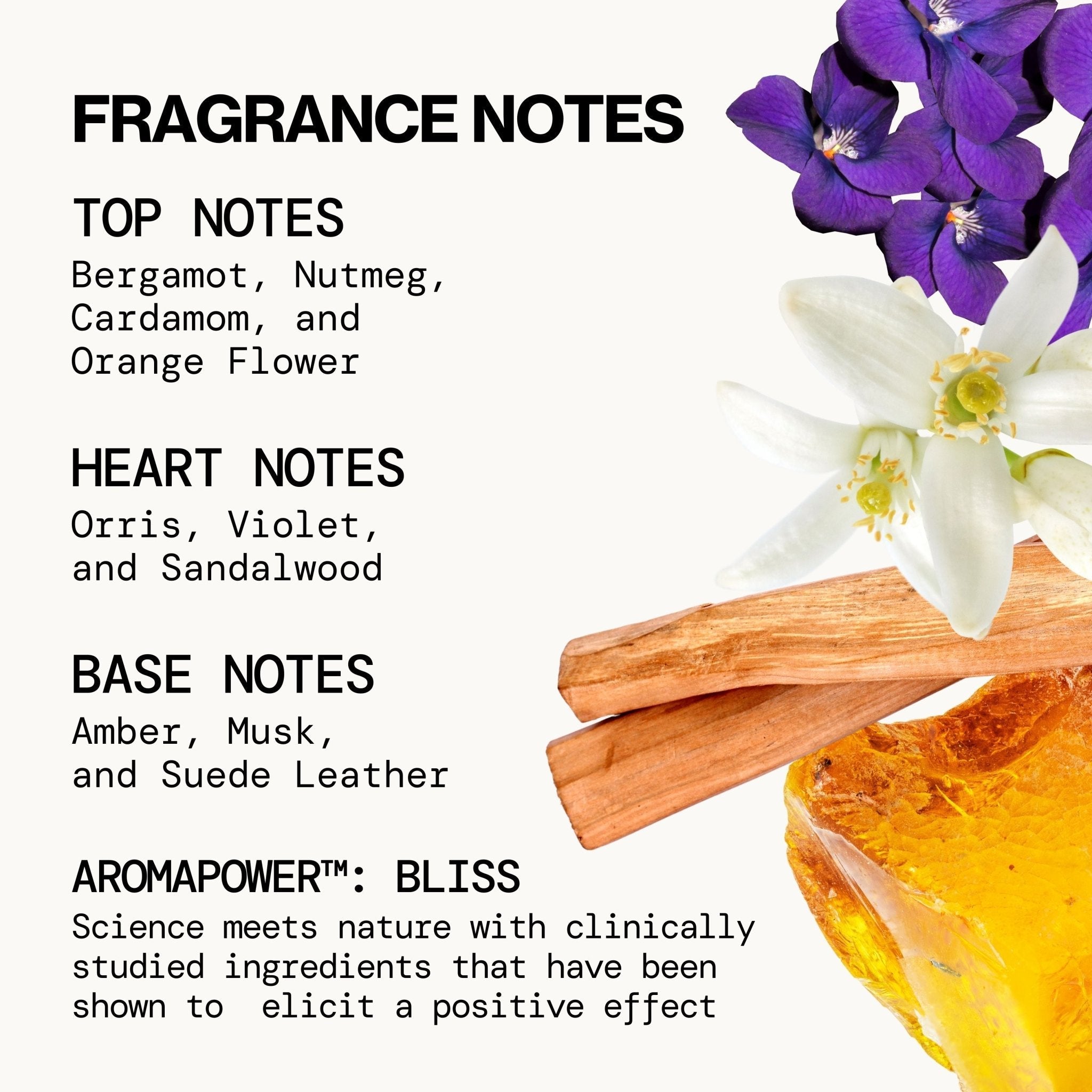 FRAGRANCE NOTES

TOP NOTES

Bergamot, Nutmeg, Cardamom, and Orange Flower

HEART NOTES

Orris, Violet, and Sandalwood

BASE NOTES

Amber, Musk, and Suede Leather

AROMAPOWER™: BLISS

Science meets nature with clinically studied ingredients that have been shown to  elicit a positive effect